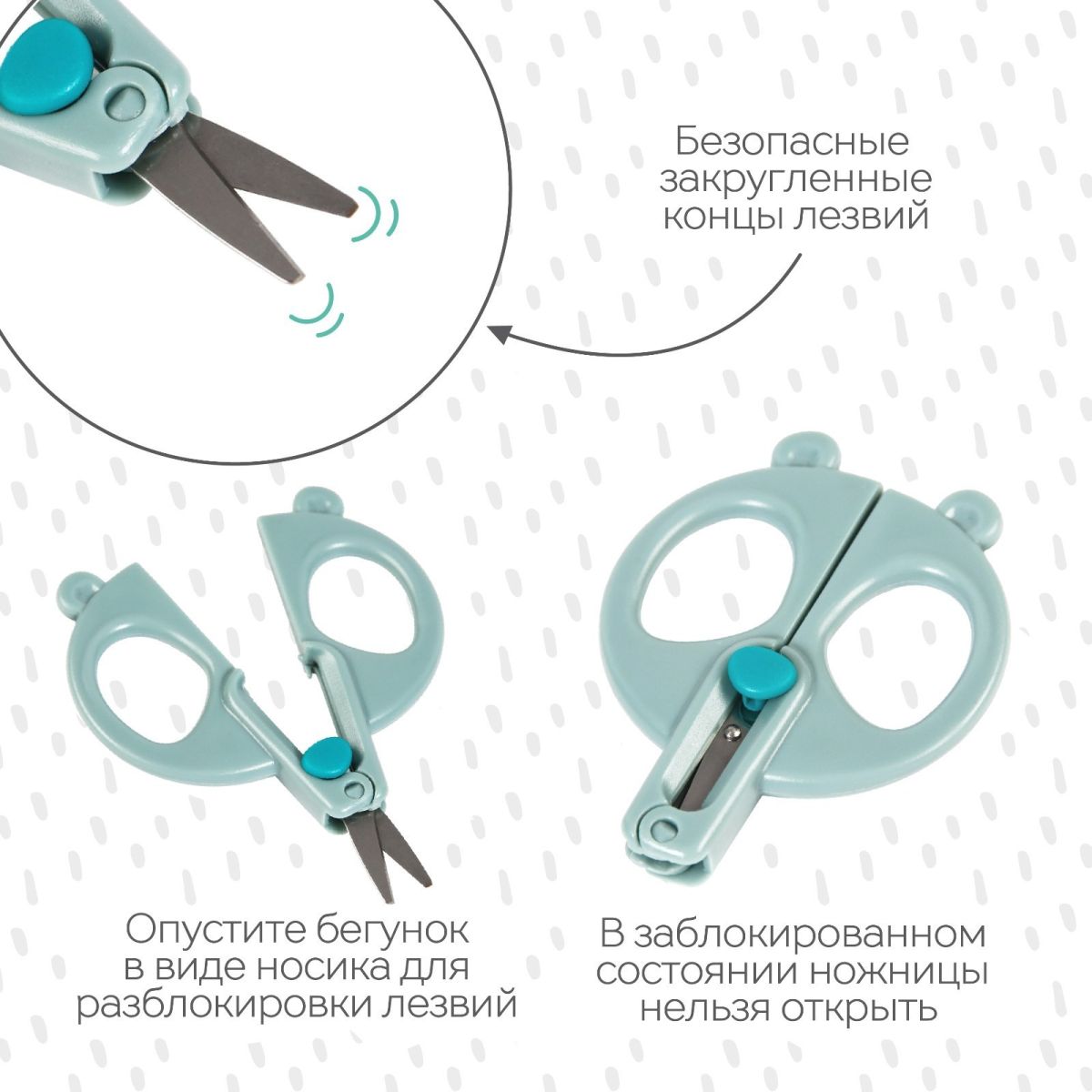 Безопасные закругленные концы лезвий

Опустите бегунок в виде носика для разблокировки лезвий

В заблокированном состоянии ножницы нельзя открыть